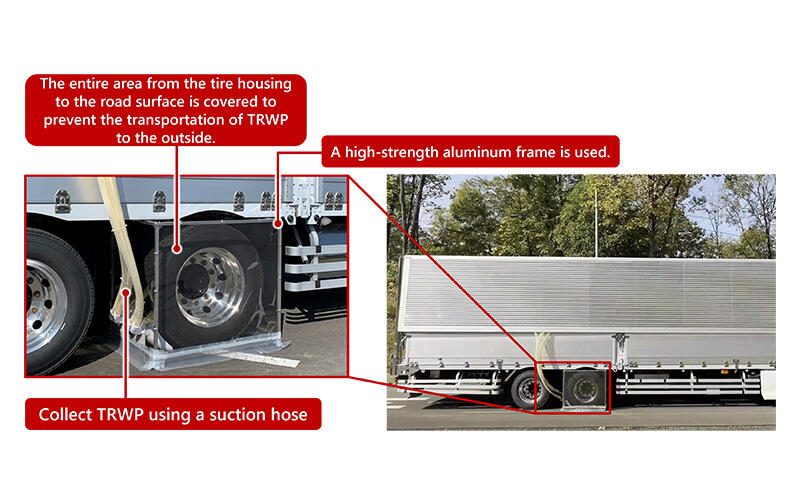 The entire area from the tire housing to the road surface is covered to prevent the transportation of TRWP to the outside.

A high-strength aluminum frame is used.

Collect TRWP using a suction hose